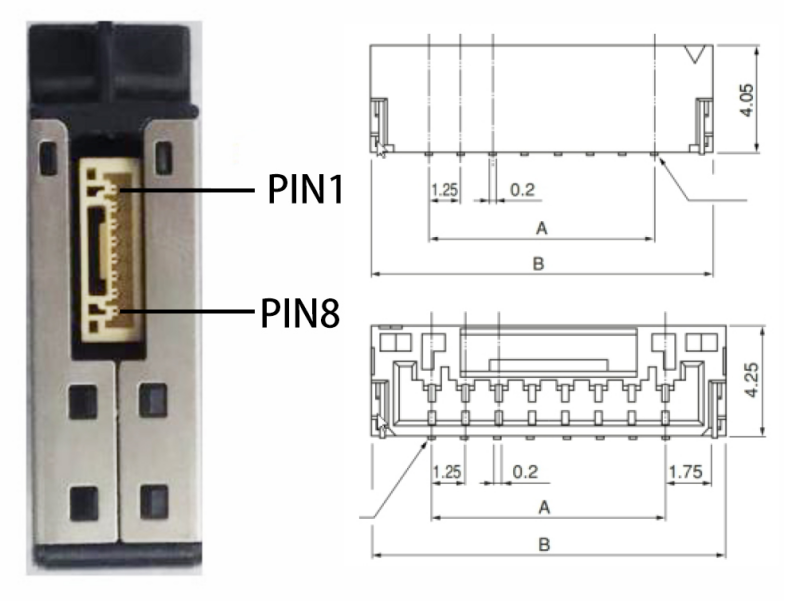 PIN1

PIN8

4.05

1.25

0.2

A

B

4.25

1.25

0.2

1.75

A

B